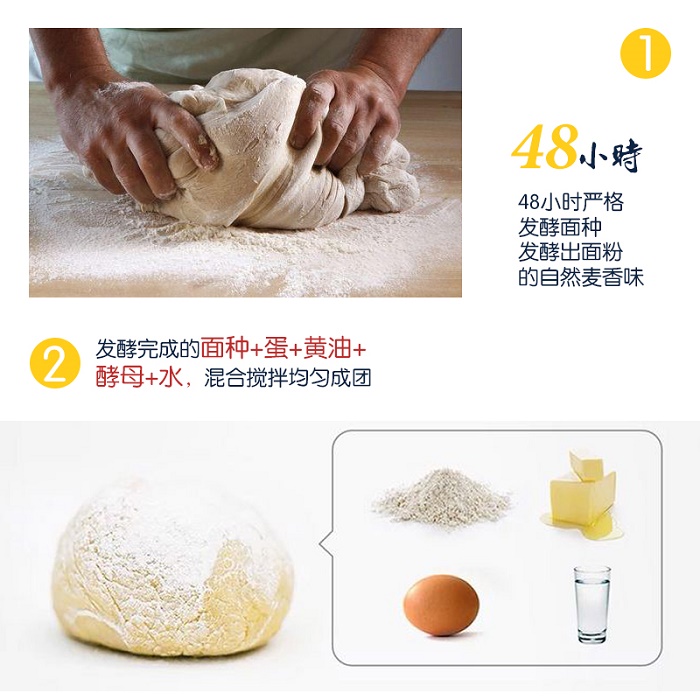 1

48小時

48小时严格
发酵面种
发酵出面粉
的自然麦香味

2 发酵完成的面种+蛋+黄油+酵母+水，混合搅拌均匀成团